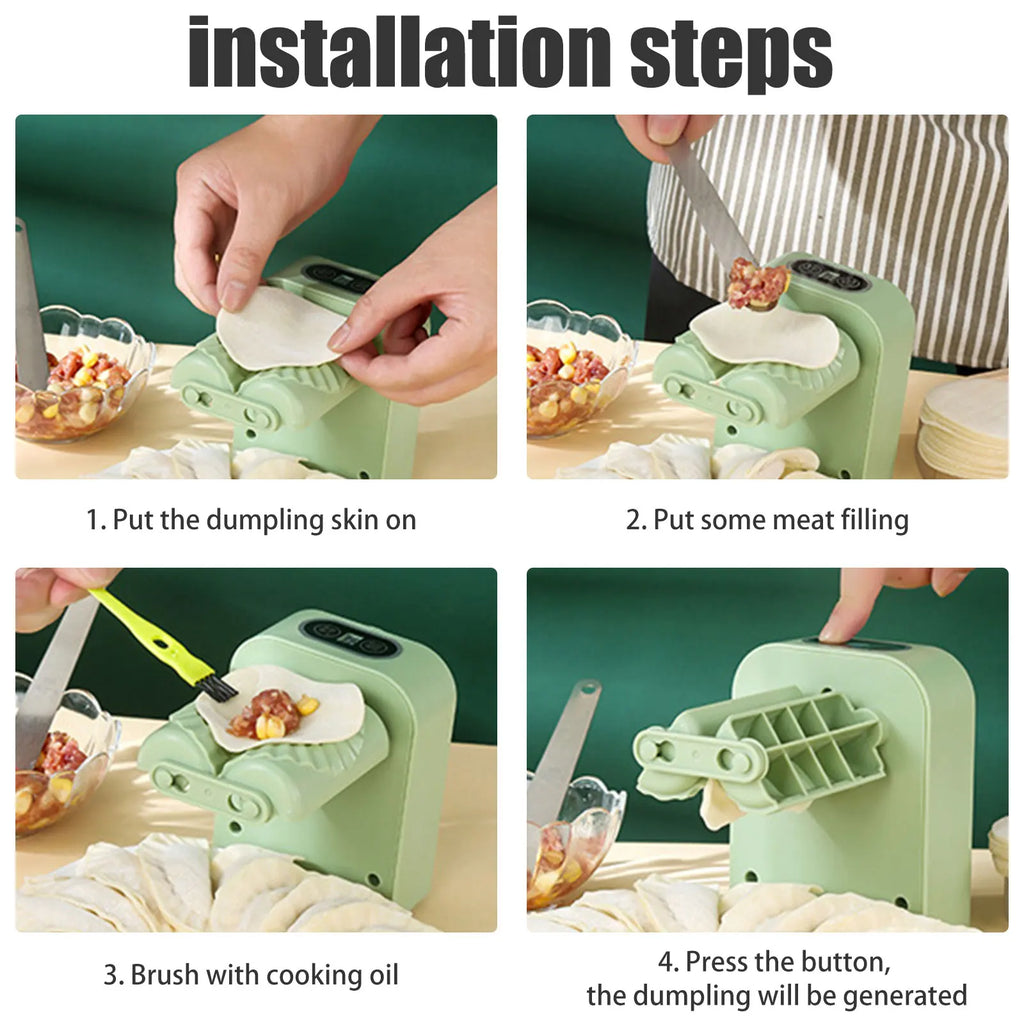 installation steps

1. Put the dumpling skin on

2. Put some meat filling

3. Brush with cooking oil

4. Press the button, the dumpling will be generated